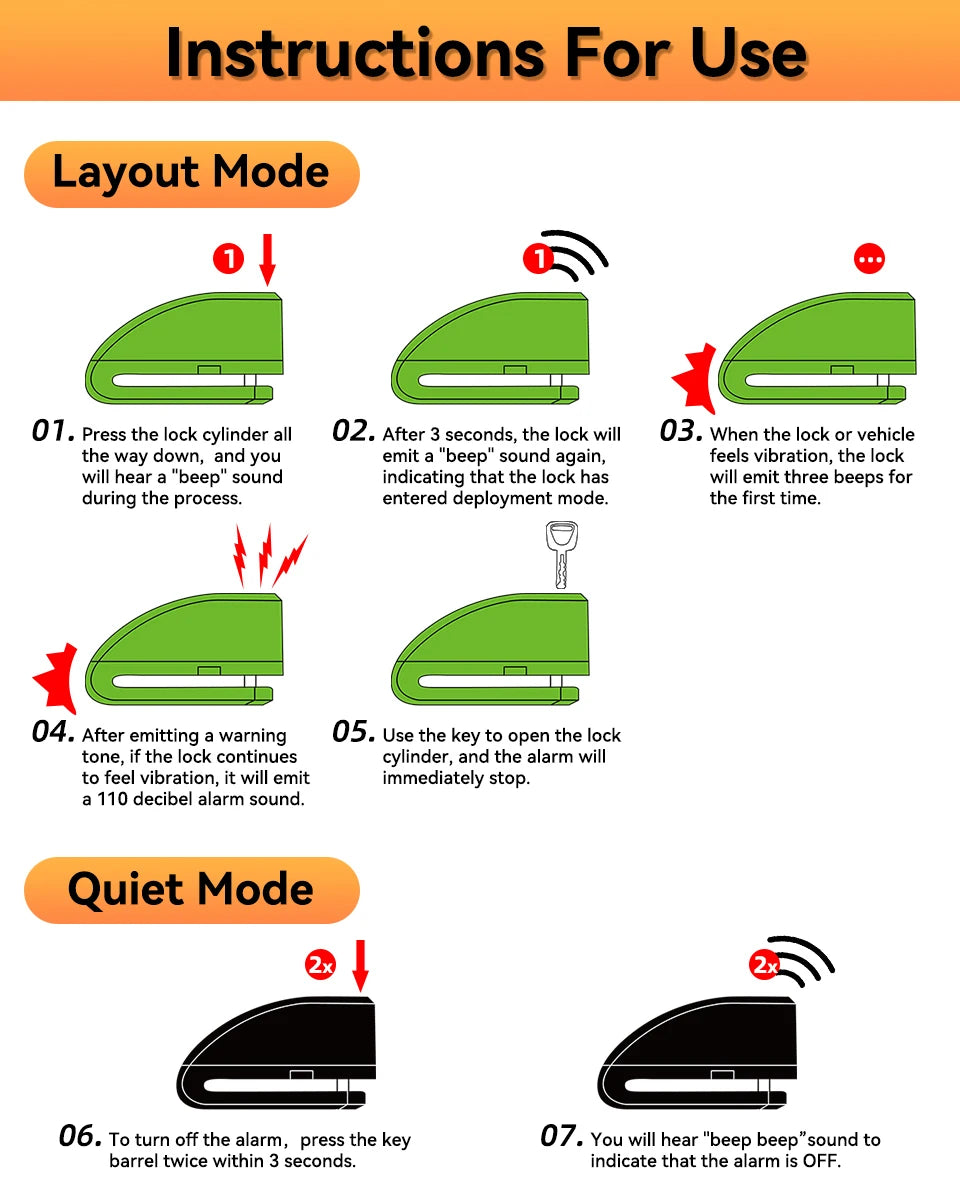 Instructions For Use

Layout Mode

1

1

...

01. Press the lock cylinder all the way down, and you will hear a "beep" sound during the process.

02. After 3 seconds, the lock will emit a "beep" sound again, indicating that the lock has entered deployment mode.

03. When the lock or vehicle feels vibration, the lock will emit three beeps for the first time.

04. After emitting a warning tone, if the lock continues to feel vibration, it will emit a 110 decibel alarm sound.

05. Use the key to open the lock cylinder, and the alarm will immediately stop.

Quiet Mode

2x

2x

06. To turn off the alarm, press the key barrel twice within 3 seconds.

07. You will hear "beep beep"sound to indicate that the alarm is OFF.