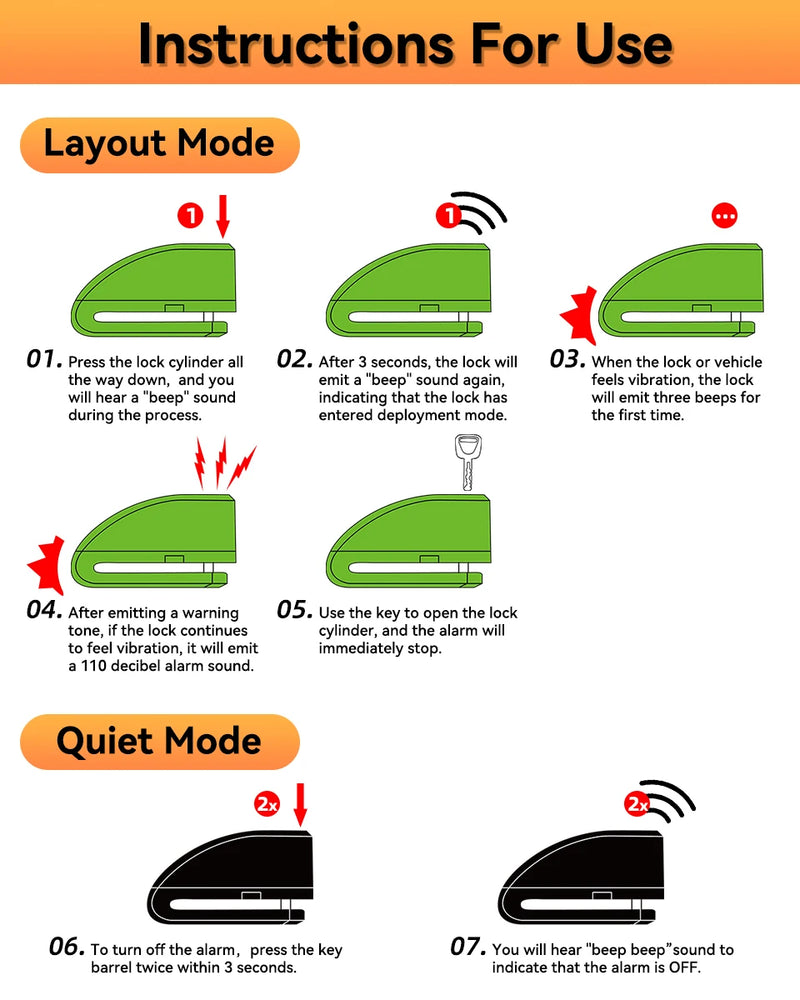 Instructions For Use

Layout Mode

1

01. Press the lock cylinder all the way down, and you will hear a "beep" sound during the process.

1

02. After 3 seconds, the lock will emit a "beep" sound again, indicating that the lock has entered deployment mode.

...

03. When the lock or vehicle feels vibration, the lock will emit three beeps for the first time.

04. After emitting a warning tone, if the lock continues to feel vibration, it will emit a 110 decibel alarm sound.

05. Use the key to open the lock cylinder, and the alarm will immediately stop.

Quiet Mode

2x

06. To turn off the alarm, press the key barrel twice within 3 seconds.

2x

07. You will hear "beep beep"sound to indicate that the alarm is OFF.