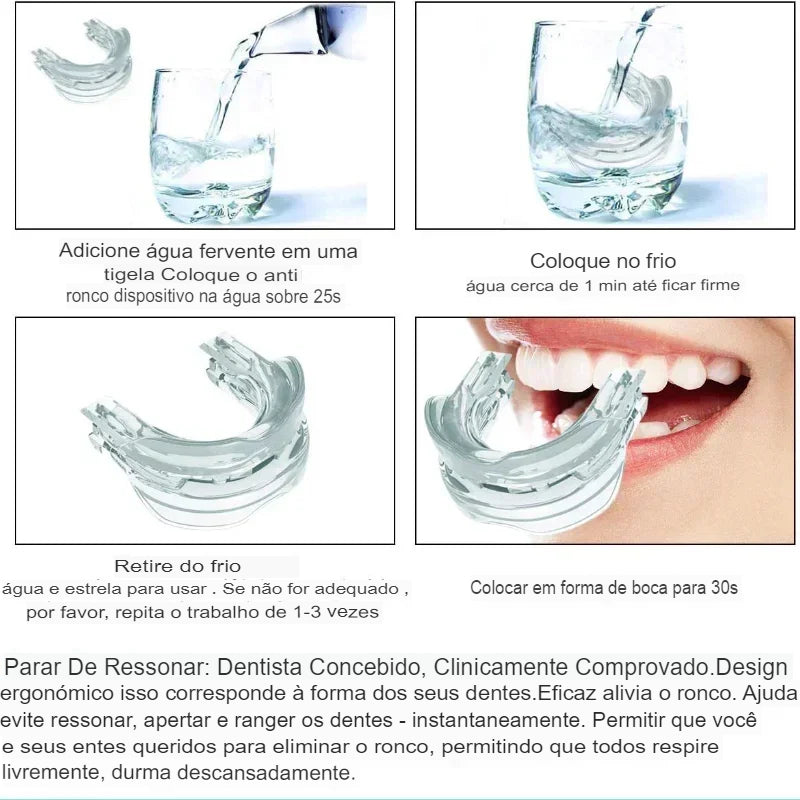 Adicione água fervente em uma tigela Coloque o anti ronco dispositivo na água sobre 25s

Coloque no frio água cerca de 1 min até ficar firme

Retire do frio água e estrela para usar . Se não for adequado , por favor, repita o trabalho de 1-3 vezes

Colocar em forma de boca para 30s

Parar De Ressonar: Dentista Concebido, Clinicamente Comprovado.Design ergonómico isso corresponde à forma dos seus dentes.Eficaz alivia o ronco. Ajuda evite ressonar, apertar e ranger os dentes - instantaneamente. Permitir que você e seus entes queridos para eliminar o ronco, permitindo que todos respire livremente, durma descansadamente.